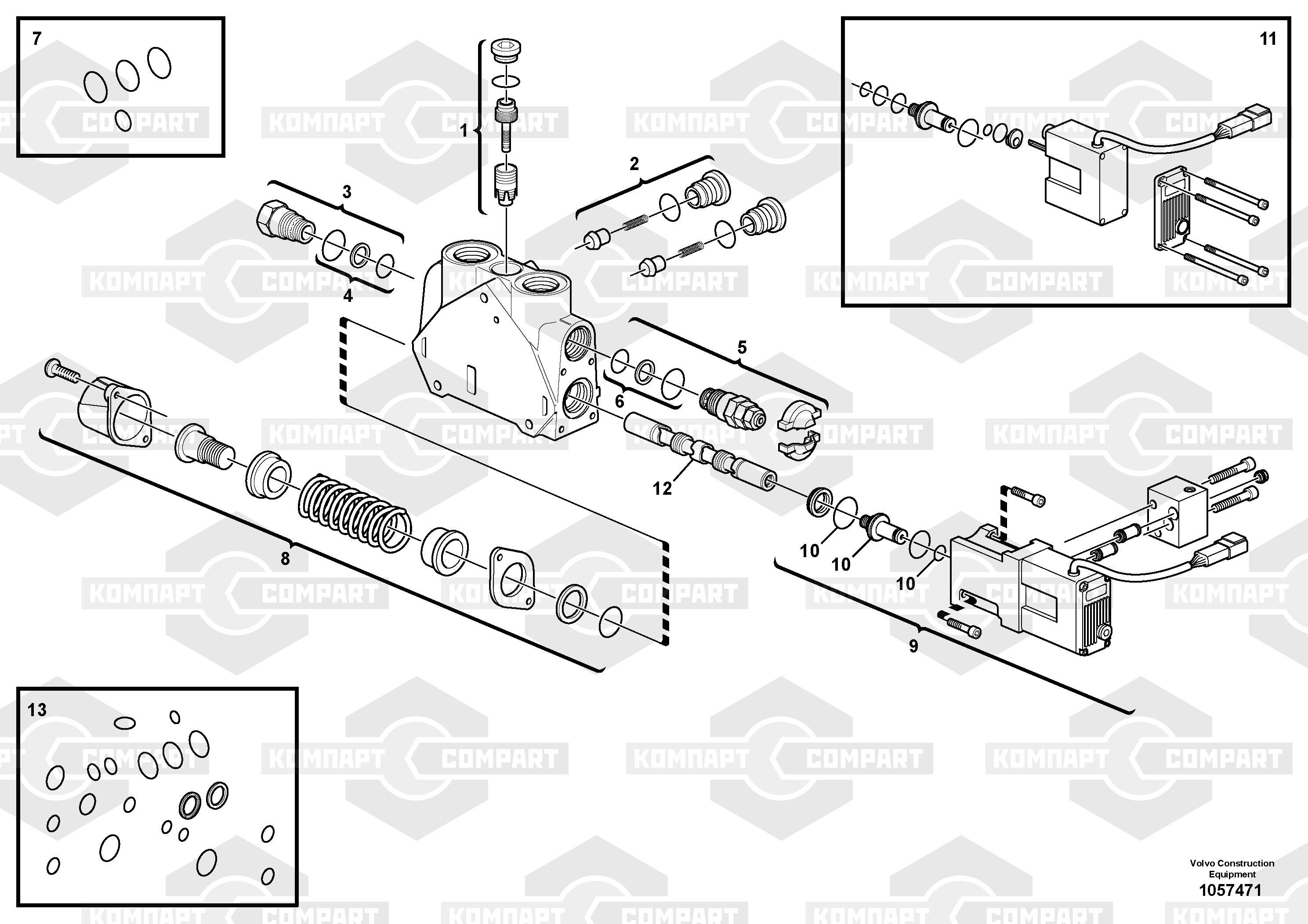 7

11

1

2

3

4

5

6

12

8

10

10

10

9

13

КОМПАРТ COMPART

Volvo Construction Equipment

1057471